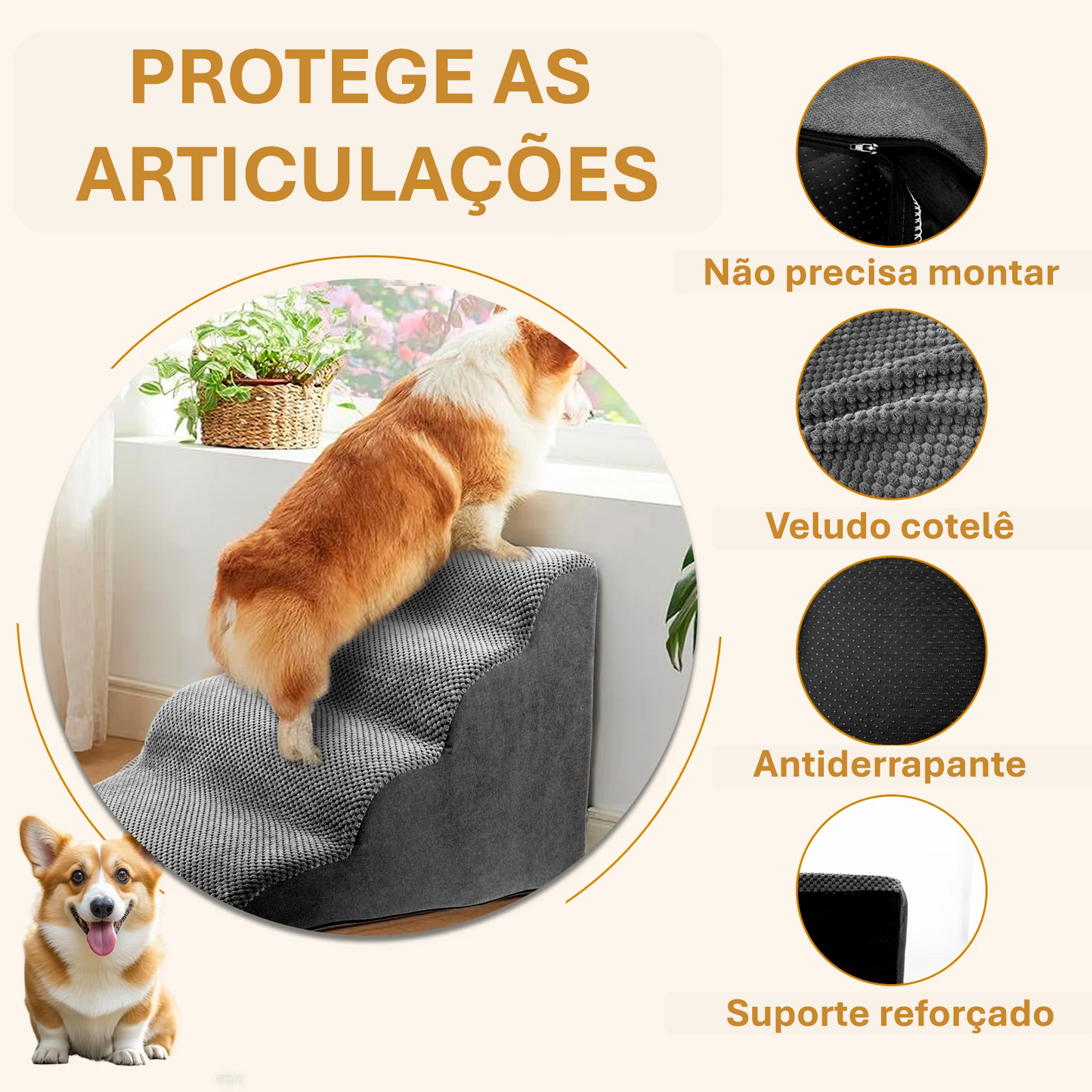 PROTEGE AS ARTICULAÇÕES

Não precisa montar

Veludo cotelê

Antiderrapante

Suporte reforçado