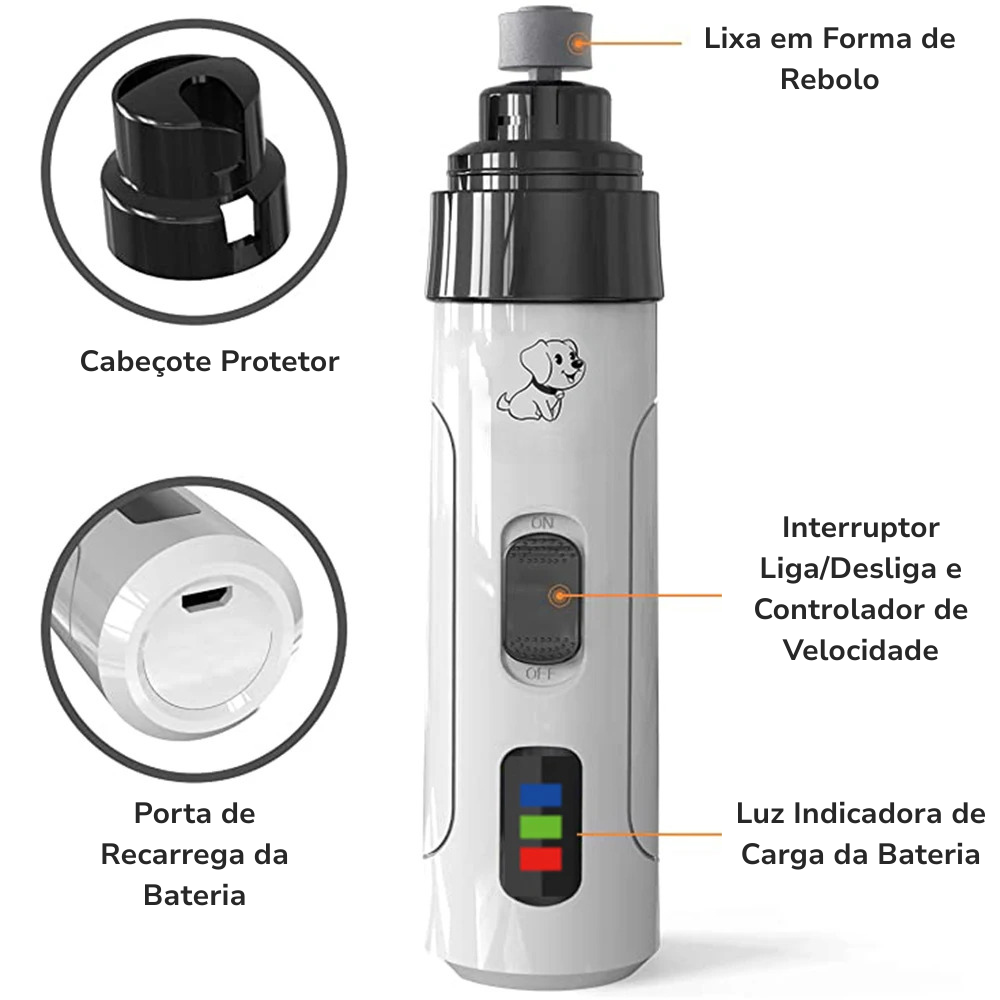 Lixa em Forma de Rebolo

Cabeçote Protetor

ON

OFF

Interruptor Liga/Desliga e Controlador de Velocidade

Porta de Recarrega da Bateria

Luz Indicadora de Carga da Bateria