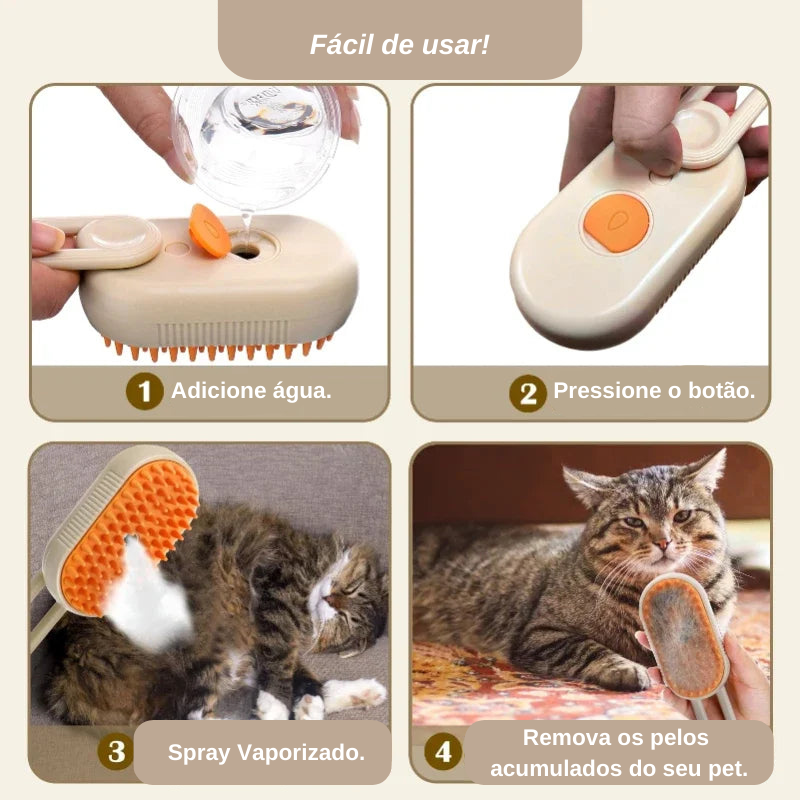 Fácil de usar!

1 Adicione água.

2 Pressione o botão.

3 Spray Vaporizado.

4 Remova os pelos acumulados do seu pet.