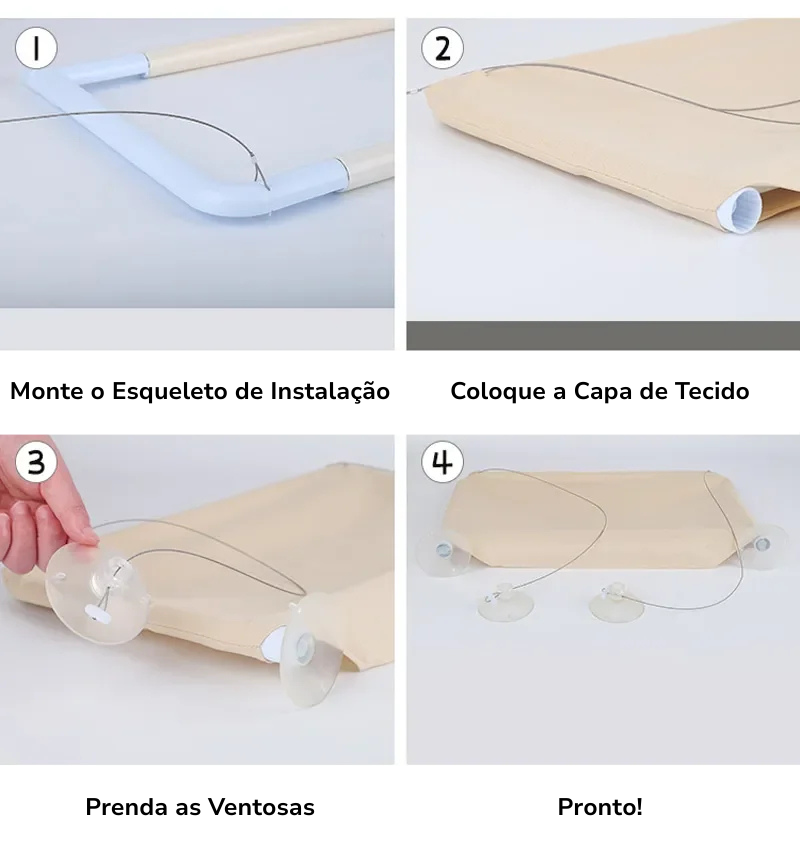 1

Monte o Esqueleto de Instalação

2

Coloque a Capa de Tecido

3

Prenda as Ventosas

4

Pronto!