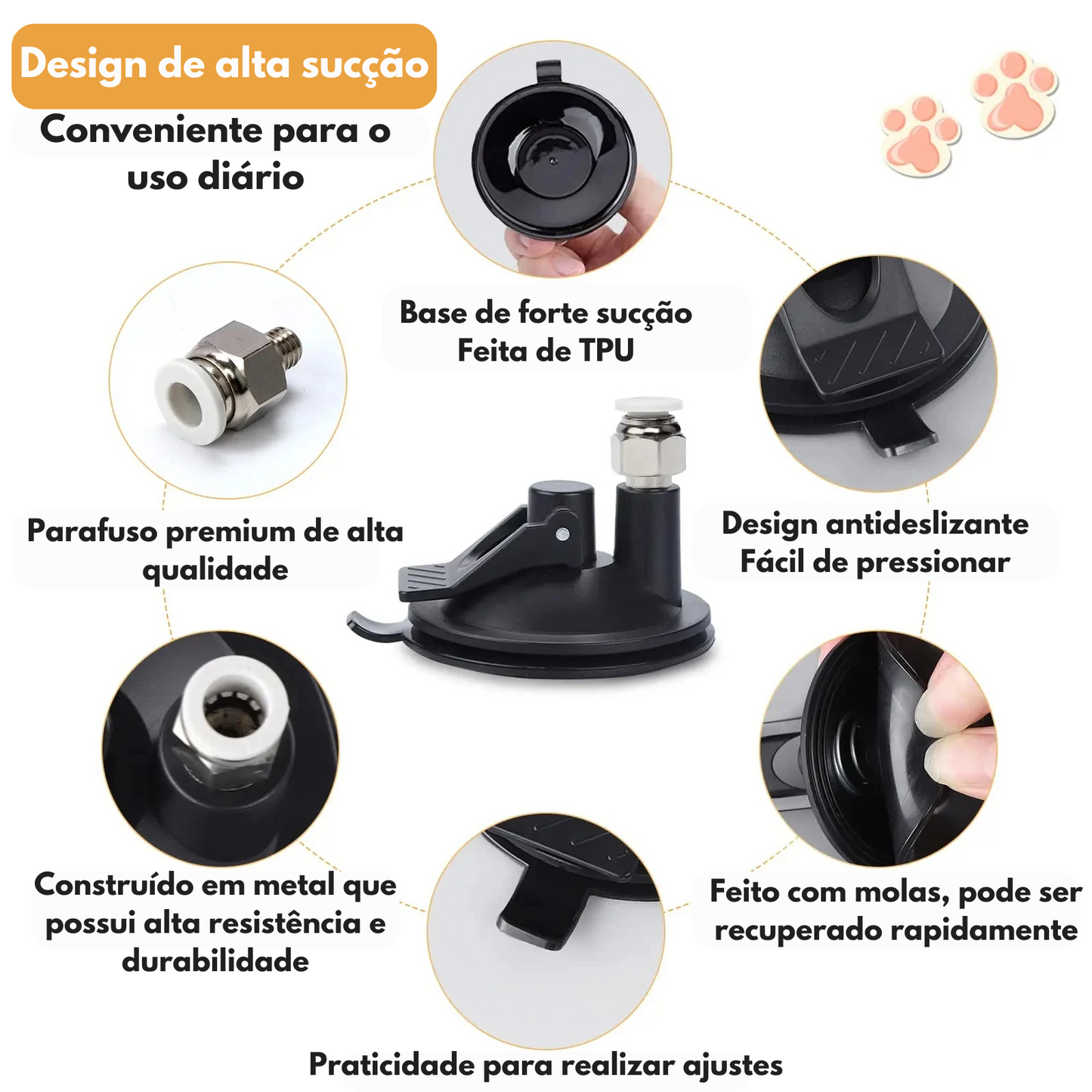 Design de alta sucção

Conveniente para o uso diário

Base de forte sucção
Feita de TPU

Parafuso premium de alta qualidade

Design antideslizante
Fácil de pressionar

Construído em metal que possui alta resistência e durabilidade

Feito com molas, pode ser recuperado rapidamente

Praticidade para realizar ajustes